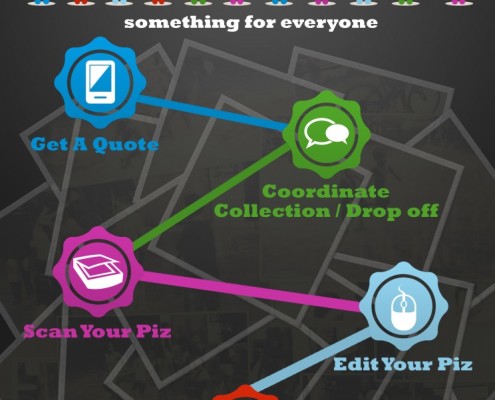 something for everyone

Get A Quote

Coordinate Collection / Drop off

Scan Your Piz

Edit Your Piz