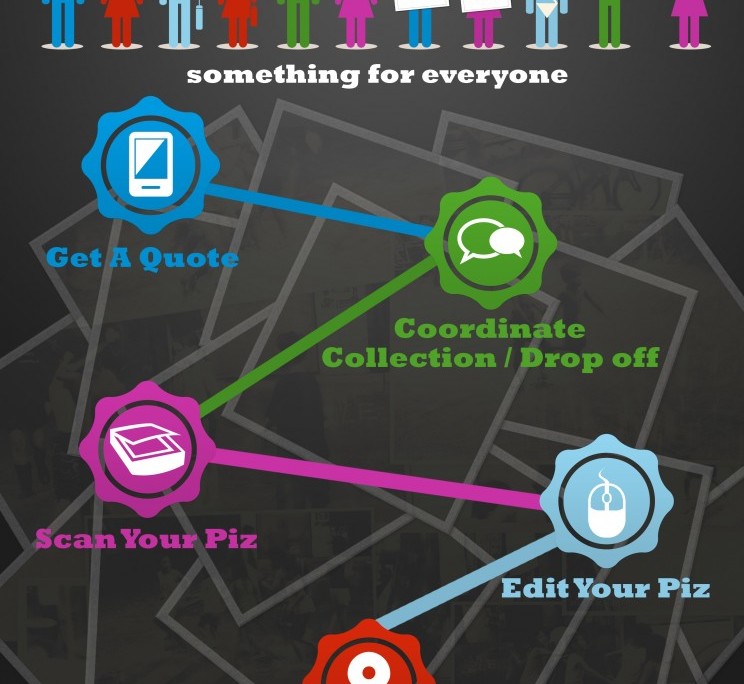 something for everyone

Get A Quote

Coordinate Collection / Drop off

Scan Your Piz

Edit Your Piz